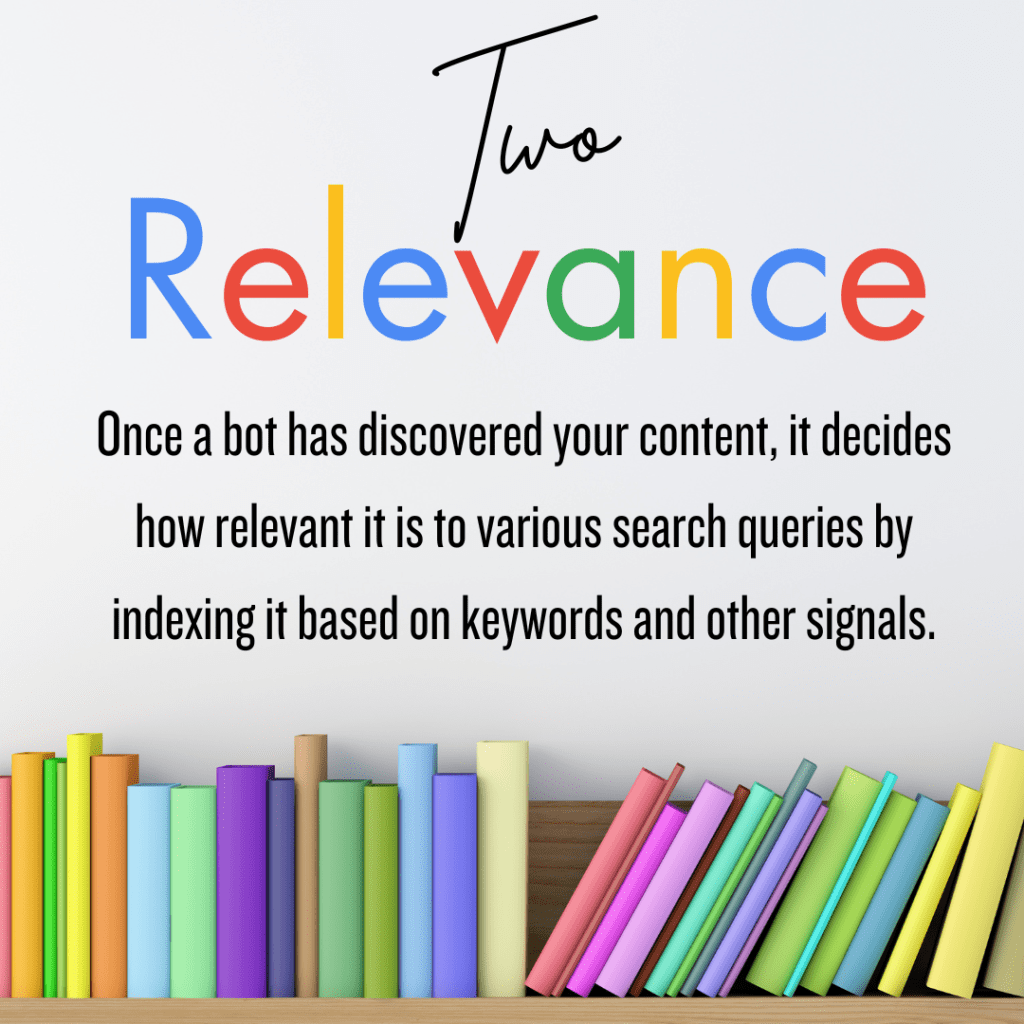 Two
Relevance

Once a bot has discovered your content, it decides how relevant it is to various search queries by indexing it based on keywords and other signals.